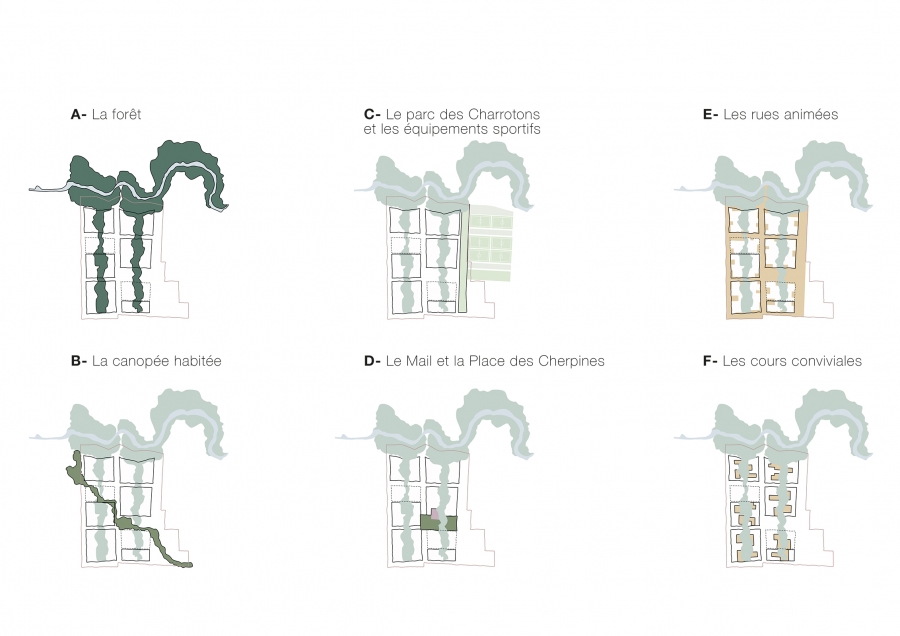 A- La forêt

C- Le parc des Charrotons et les équipements sportifs

E- Les rues animées

B- La canopée habitée

D- Le Mail et la Place des Cherpines

F- Les cours conviviales